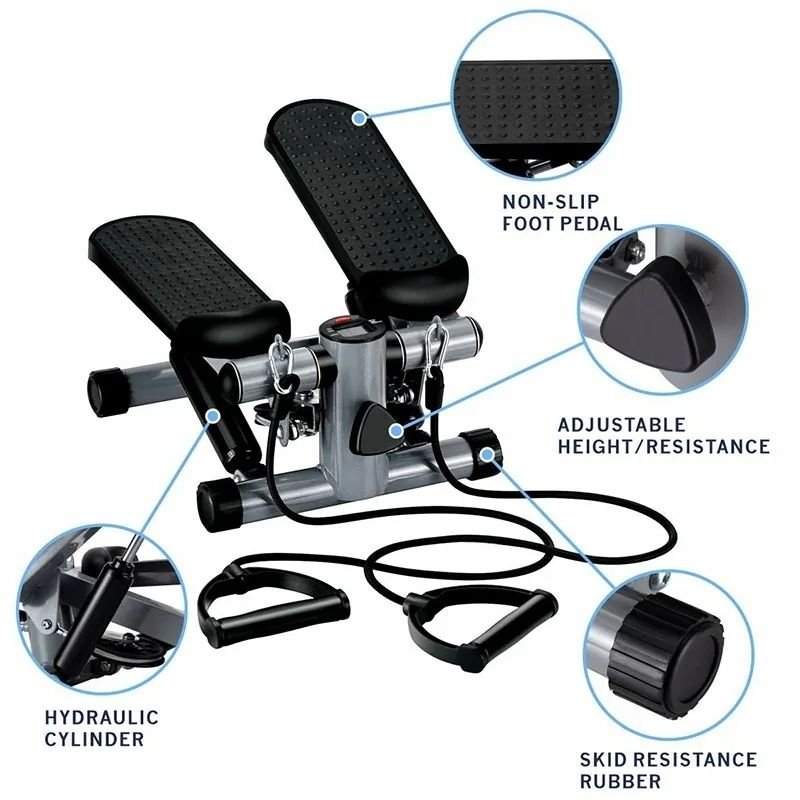 NON-SLIP
FOOT PEDAL

ADJUSTABLE
HEIGHT/RESISTANCE

HYDRAULIC
CYLINDER

SKID RESISTANCE
RUBBER